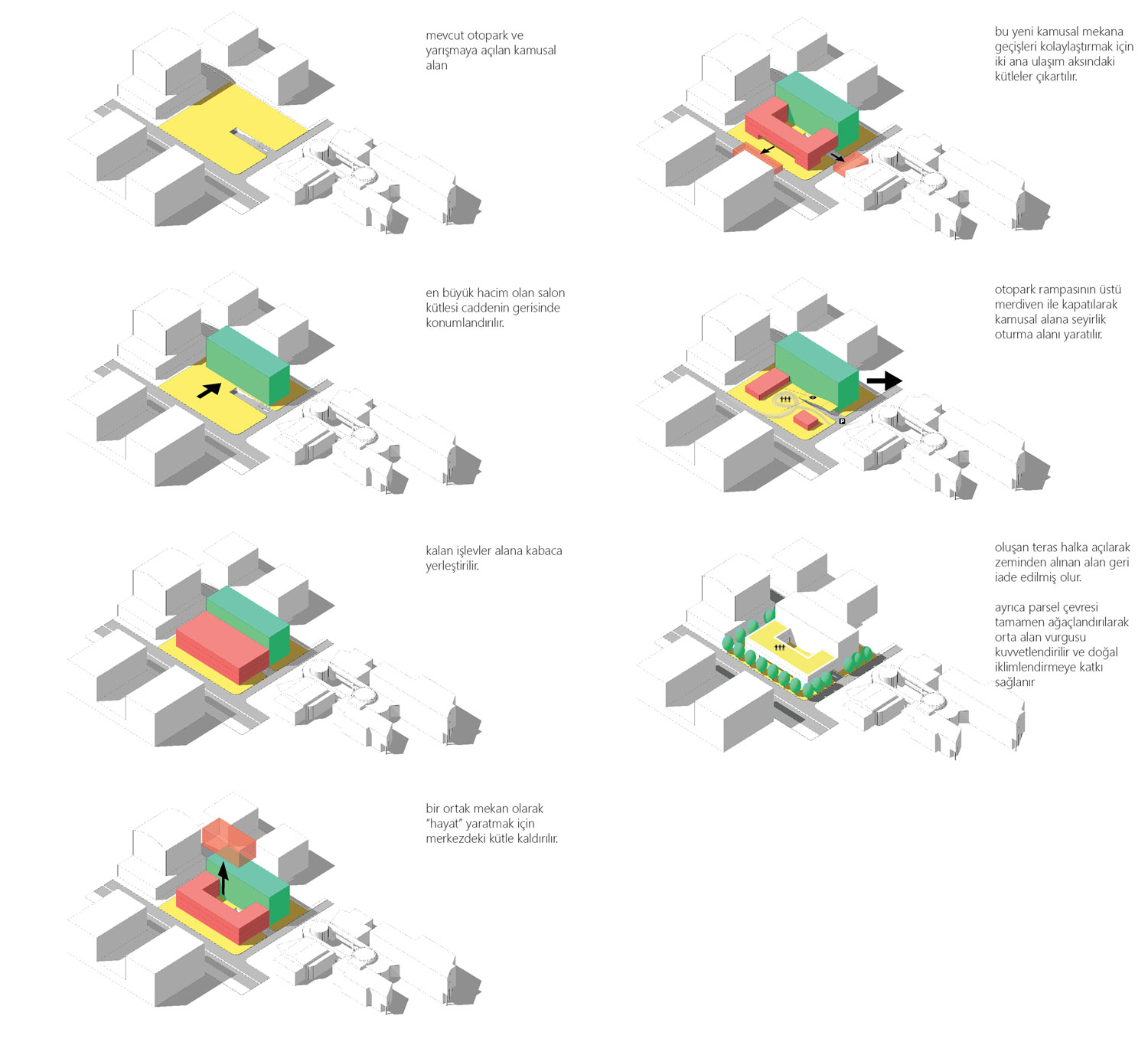 mevcut otopark ve yarışmaya açılan kamusal alan

en büyük hacim olan salon kütlesi caddenin gerisinde konumlandırılır.

kalan işlevler alana kabaca yerleştirilir.

bir ortak mekan olarak "hayat" yaratmak için merkezdeki kütle kaldırılır.

bu yeni kamusal mekana geçişleri kolaylaştırmak için iki ana ulaşım aksındaki kütleler çıkartılır.

otopark rampasının üstü merdiven ile kapatılarak kamusal alana seyirlik oturma alanı yaratılır.

P

oluşan teras halka açılarak zeminden alınan alan geri iade edilmiş olur.

ayrıca parsel çevresi tamamen ağaçlandırılarak orta alan vurgusu kuvvetlendirilir ve doğal iklimlendirmeye katkı sağlanır